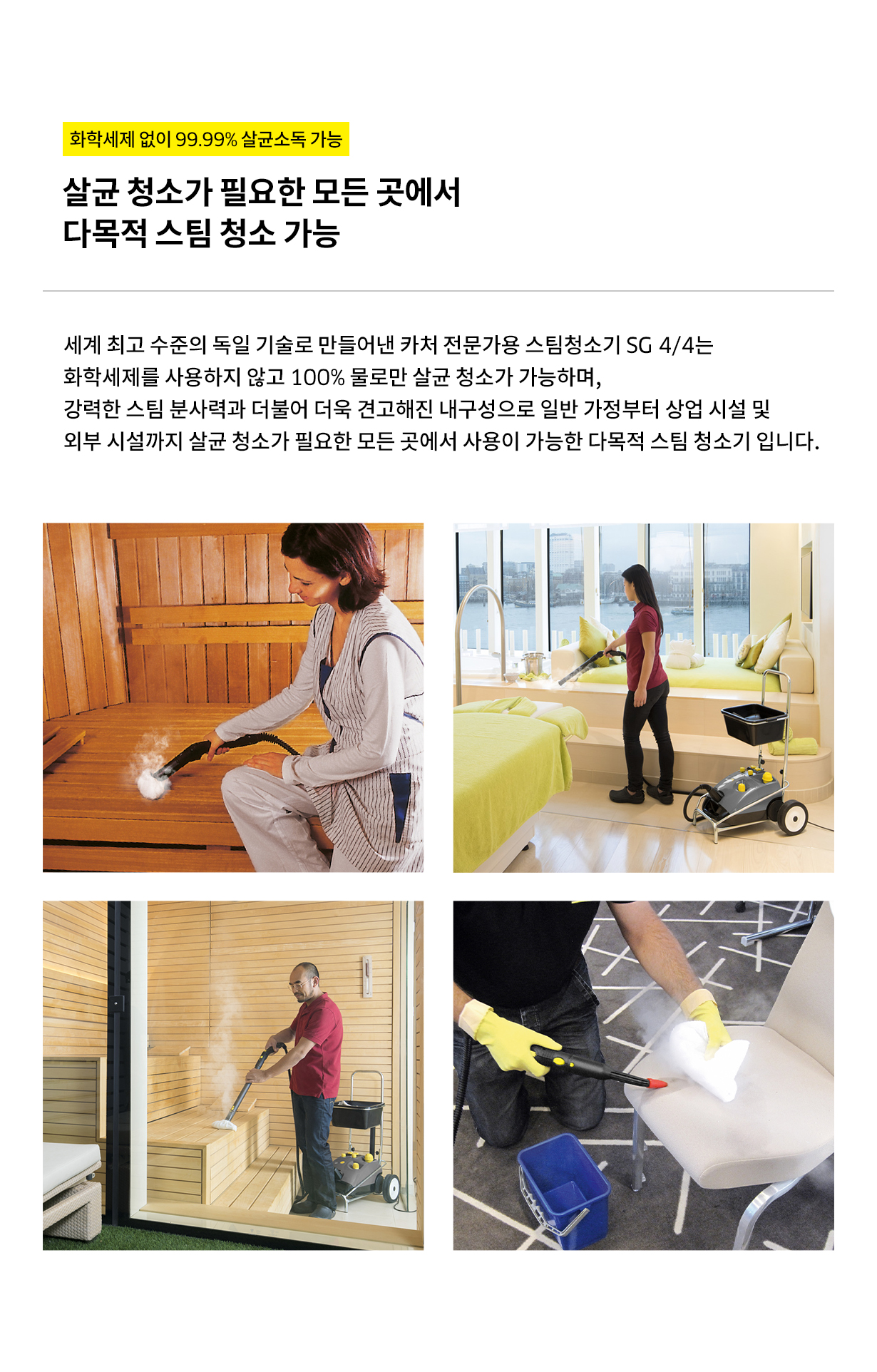 화학세제 없이 99.99% 살균소독 가능

살균 청소가 필요한 모든 곳에서
다목적 스팀 청소 가능

세계 최고 수준의 독일 기술로 만들어낸 카처 전문가용 스팀청소기 SG 4/4는 화학세제를 사용하지 않고 100% 물로만 살균 청소가 가능하며, 강력한 스팀 분사력과 더불어 더욱 견고해진 내구성으로 일반 가정부터 상업 시설 및 외부 시설까지 살균 청소가 필요한 모든 곳에서 사용이 가능한 다목적 스팀 청소기 입니다.